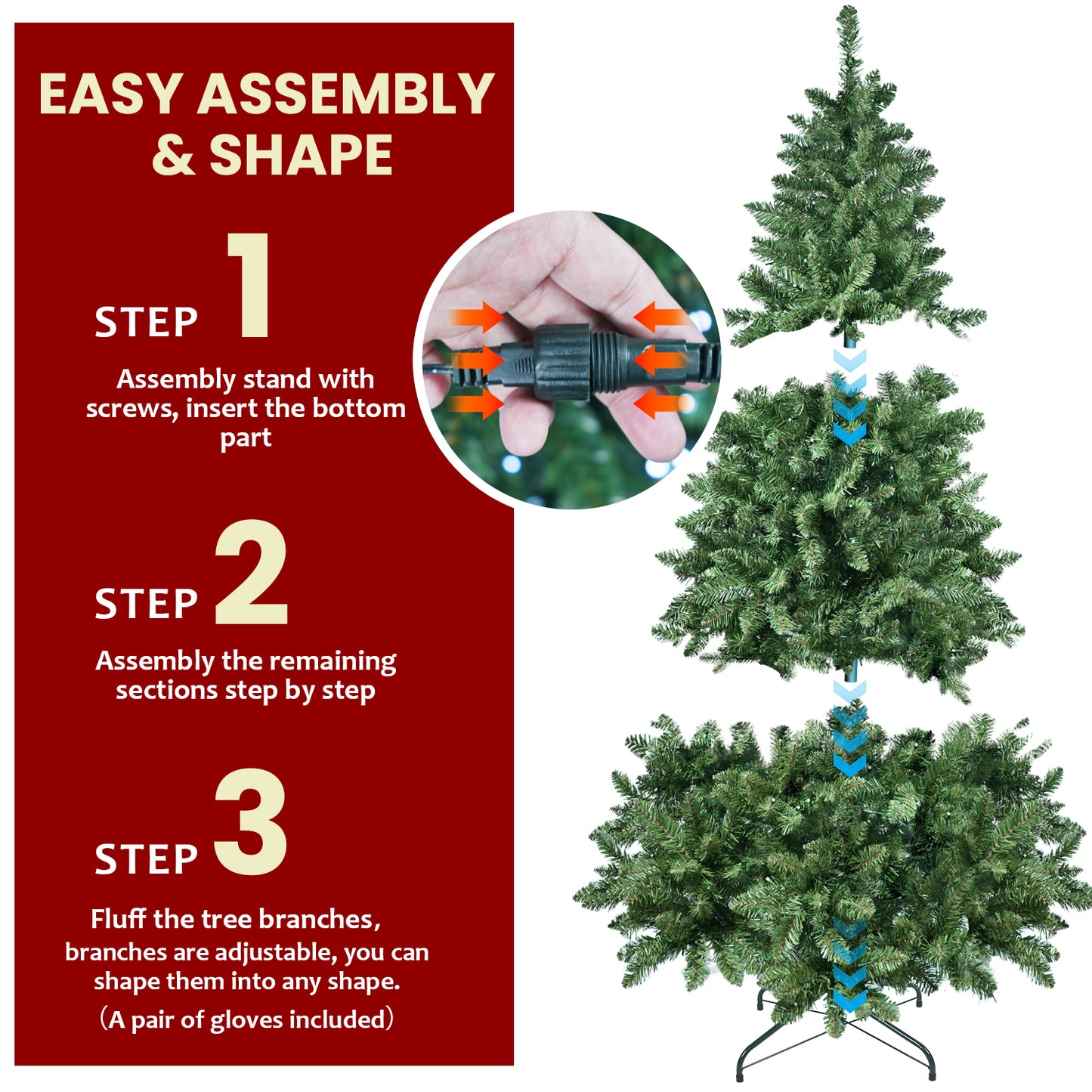 EASY ASSEMBLY & SHAPE

STEP 1

Assembly stand with screws, insert the bottom part

STEP 2

Assembly the remaining sections step by step

STEP 3

Fluff the tree branches, branches are adjustable, you can shape them into any shape.
(A pair of gloves included)